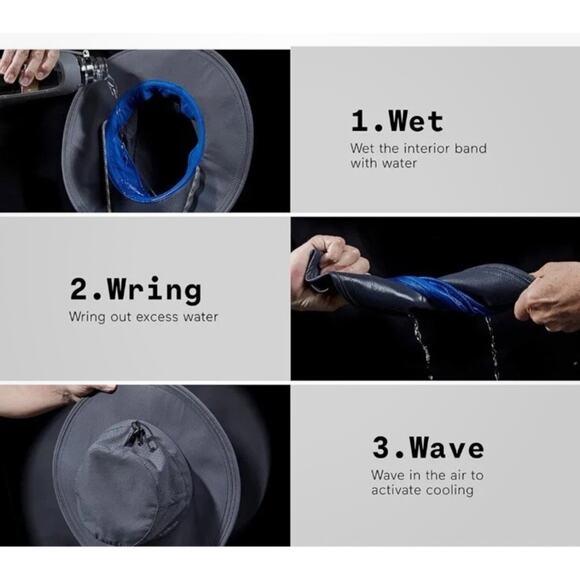 1.Wet
Wet the interior band with water

2.Wring
Wring out excess water

3.Wave
Wave in the air to activate cooling